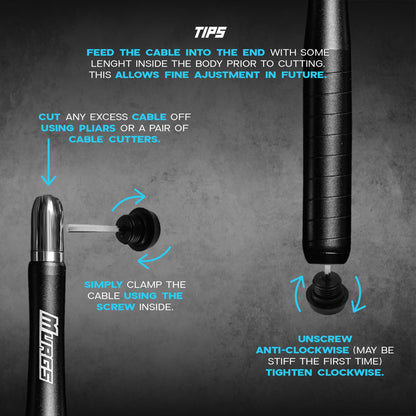 TIPS

FEED THE CABLE INTO THE END WITH SOME LENGHT INSIDE THE BODY PRIOR TO CUTTING. THIS ALLOWS FINE AJUSTMENT IN FUTURE.

CUT ANY EXCESS CABLE OFF USING PLIARS OR A PAIR OF CABLE CUTTERS.

SIMPLY CLAMP THE CABLE USING THE SCREW INSIDE.

MURGS

UNSCREW ANTI-CLOCKWISE (MAY BE STIFF THE FIRST TIME) TIGHTEN CLOCKWISE.