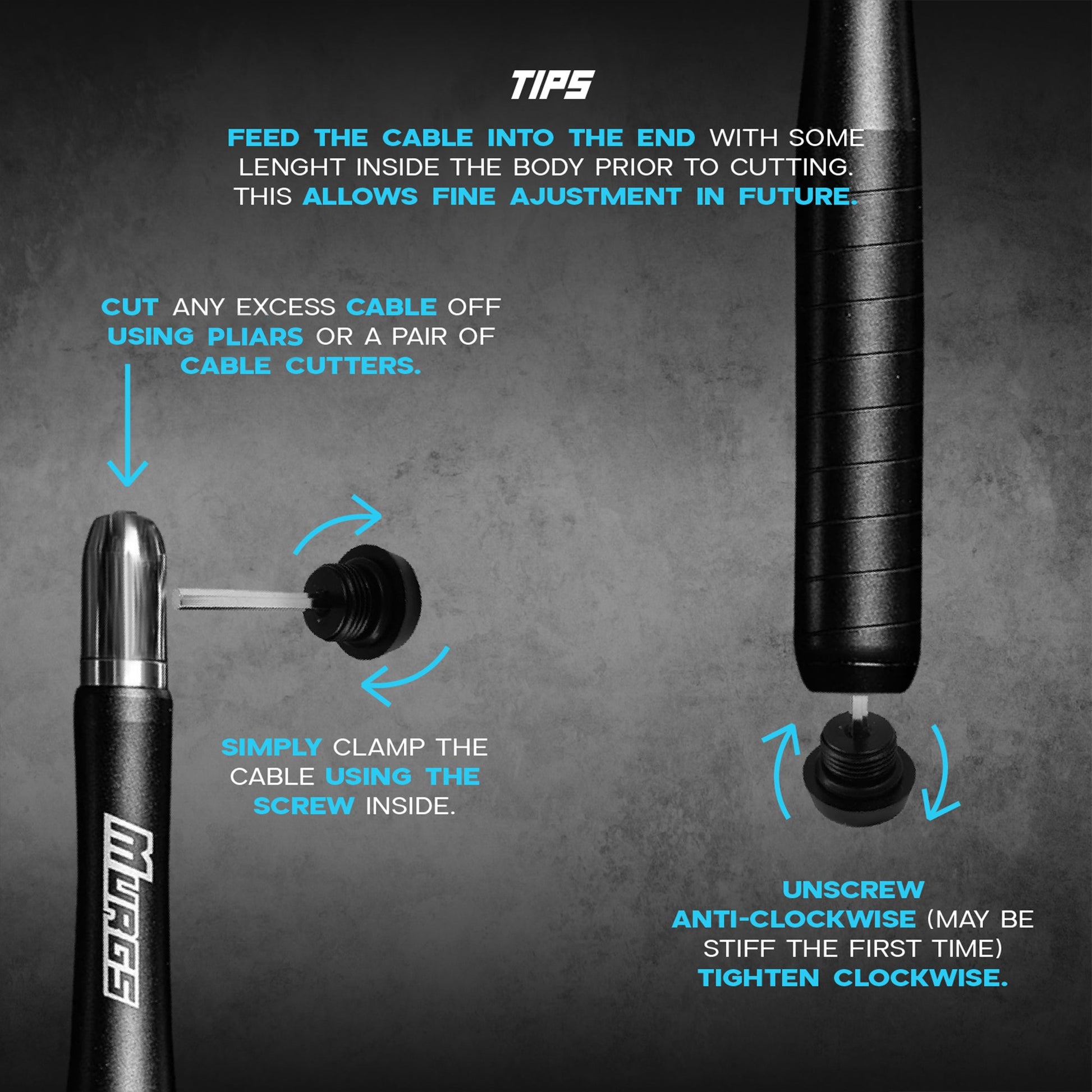 TIPS

FEED THE CABLE INTO THE END WITH SOME LENGHT INSIDE THE BODY PRIOR TO CUTTING. THIS ALLOWS FINE AJUSTMENT IN FUTURE.

CUT ANY EXCESS CABLE OFF USING PLIARS OR A PAIR OF CABLE CUTTERS.

SIMPLY CLAMP THE CABLE USING THE SCREW INSIDE.

MURGS

UNSCREW ANTI-CLOCKWISE (MAY BE STIFF THE FIRST TIME) TIGHTEN CLOCKWISE.